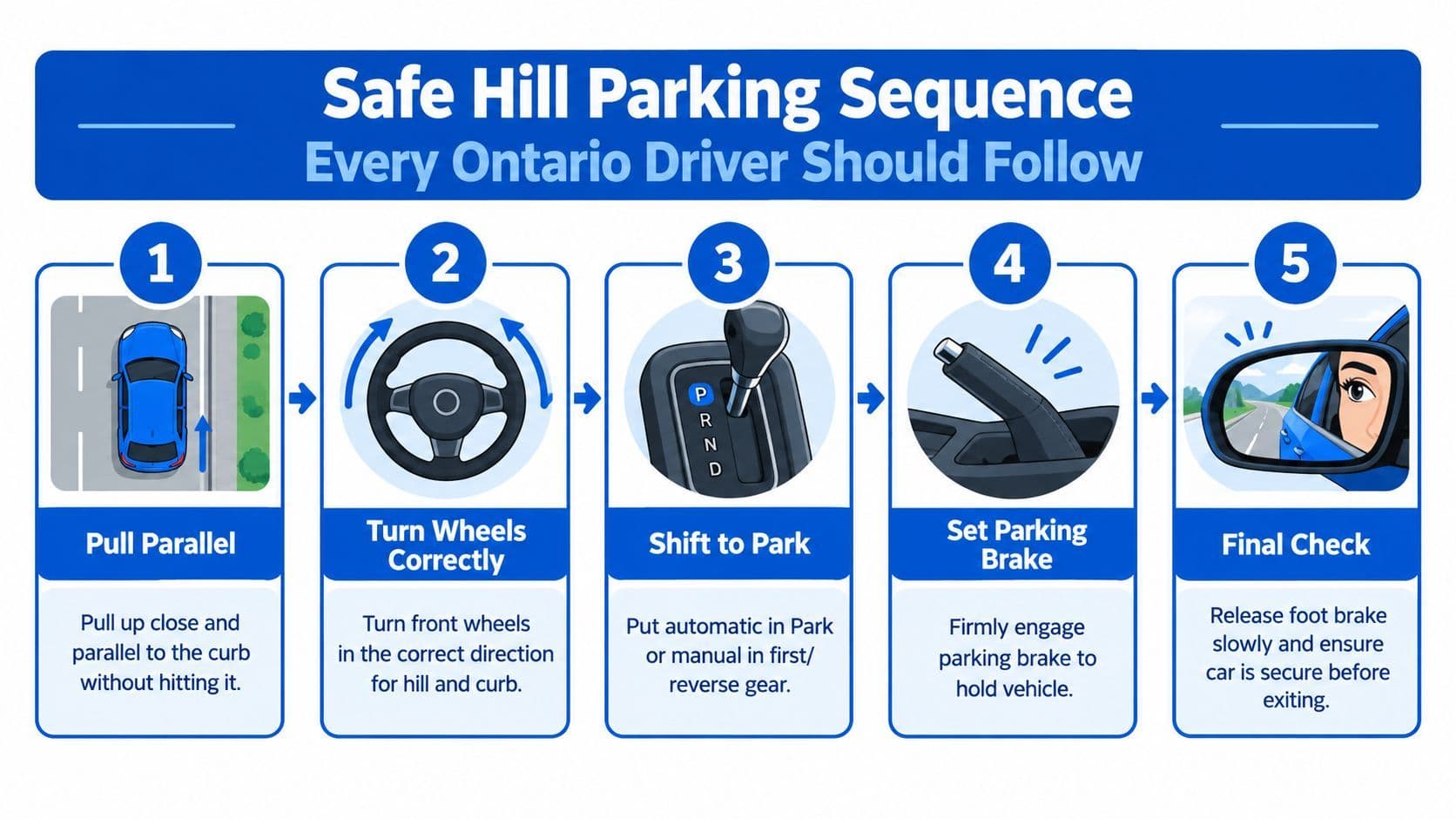 Safe Hill Parking Sequence
Every Ontario Driver Should Follow

1
Pull Parallel
Pull up close and parallel to the curb without hitting it.

2
Turn Wheels Correctly
Turn front wheels in the correct direction for hill and curb.

3
P
R
N
D
Shift to Park
Put automatic in Park or manual in first/ reverse gear.

4
Set Parking Brake
Firmly engage parking brake to hold vehicle.

5
Final Check
Release foot brake slowly and ensure car is secure before exiting.